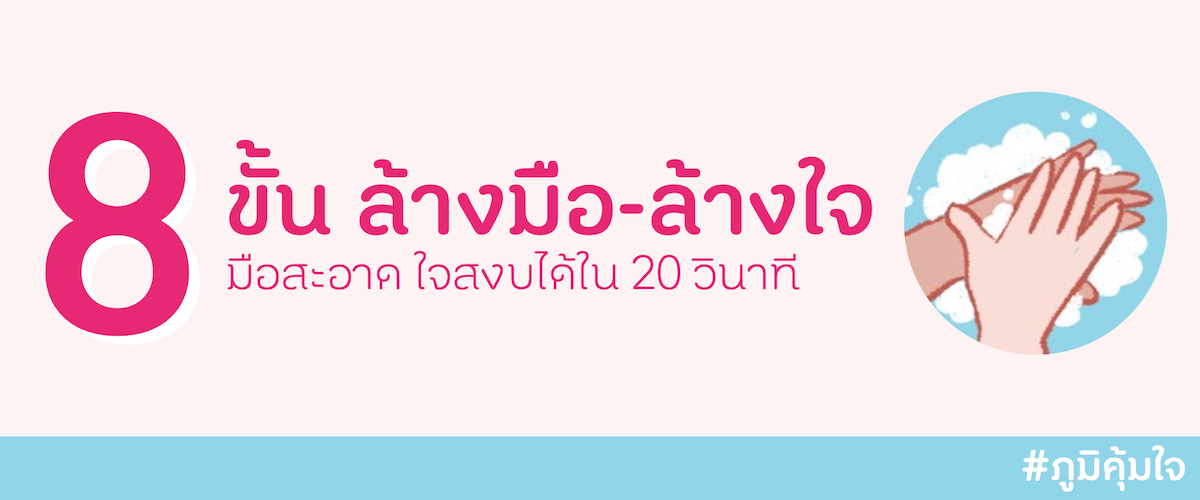 8 ขั้น ล้างมือ-ล้างใจ

มือสะอาด ใจสงบได้ใน 20 วินาที

#ภูมิคุ้มใจ